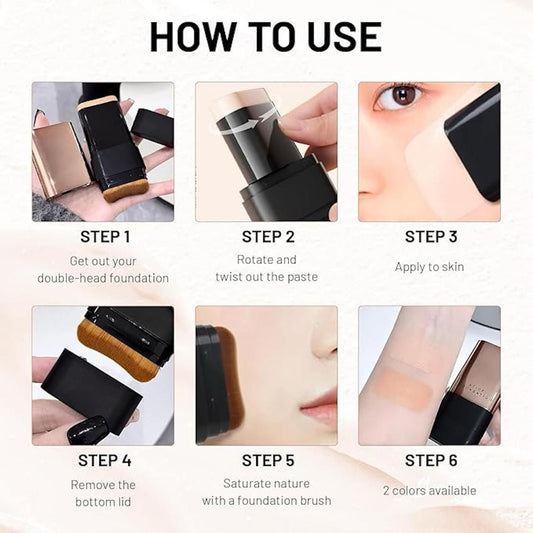 HOW TO USE

STEP 1
Get out your double-head foundation

STEP 2
Rotate and twist out the paste

STEP 3
Apply to skin

STEP 4
Remove the bottom lid

STEP 5
Saturate nature with a foundation brush

STEP 6
2 colors available