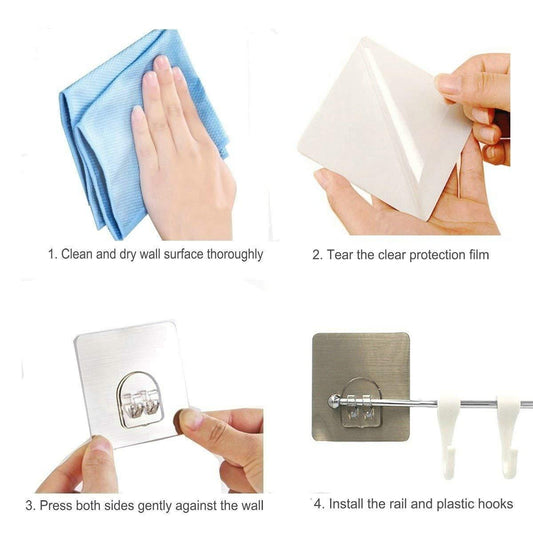 1. Clean and dry wall surface thoroughly

2. Tear the clear protection film

3. Press both sides gently against the wall

4. Install the rail and plastic hooks